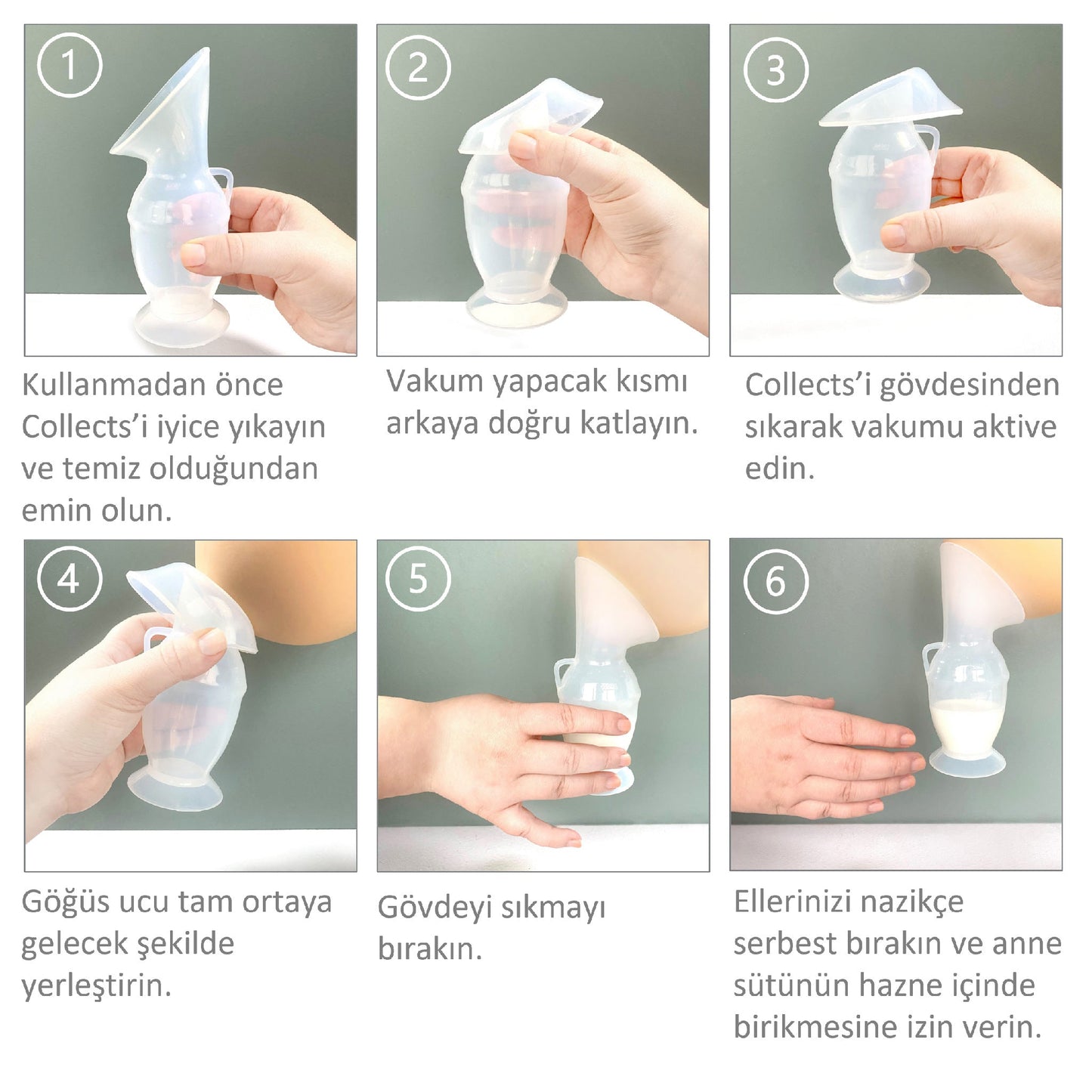 1

Kullanmadan önce Collects'i iyice yıkayın ve temiz olduğundan emin olun.

2

Vakum yapacak kısmı arkaya doğru katlayın.

3

Collects'i gövdesinden sıkarak vakumu aktive edin.

4

Göğüs ucu tam ortaya gelecek şekilde yerleştirin.

5

Gövdeyi sıkmayı bırakın.

6

Ellerinizi nazikçe serbest bırakın ve anne sütünün hazne içinde birikmesine izin verin.